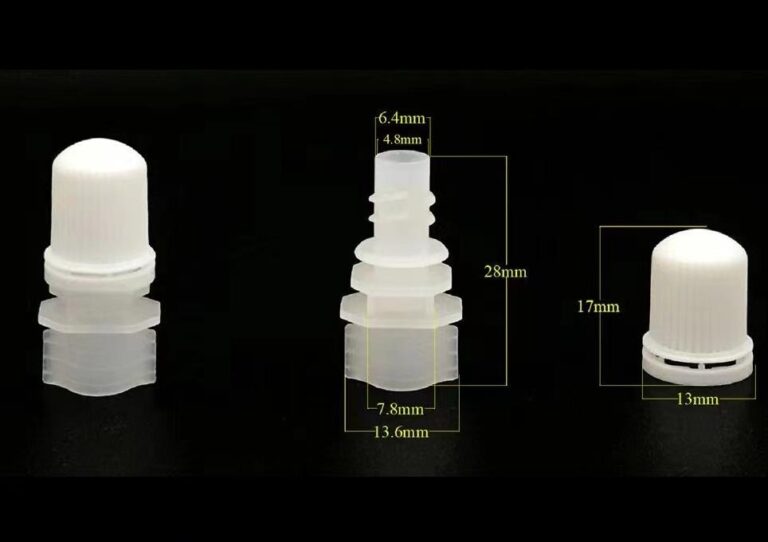 6.4mm
4.8mm
28mm
7.8mm
13.6mm
17mm
13mm